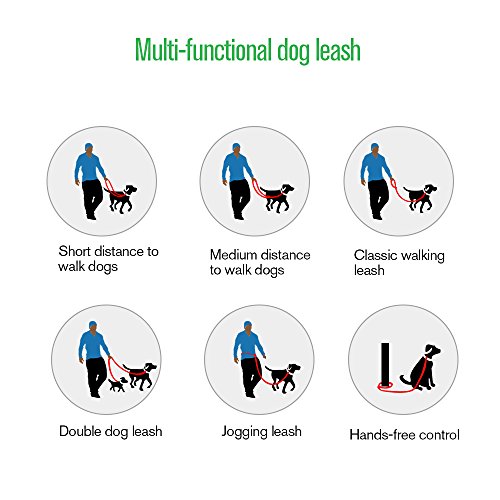 Multi-functional dog leash

Short distance to walk dogs

Medium distance to walk dogs

Classic walking leash

Double dog leash

Jogging leash

Hands-free control