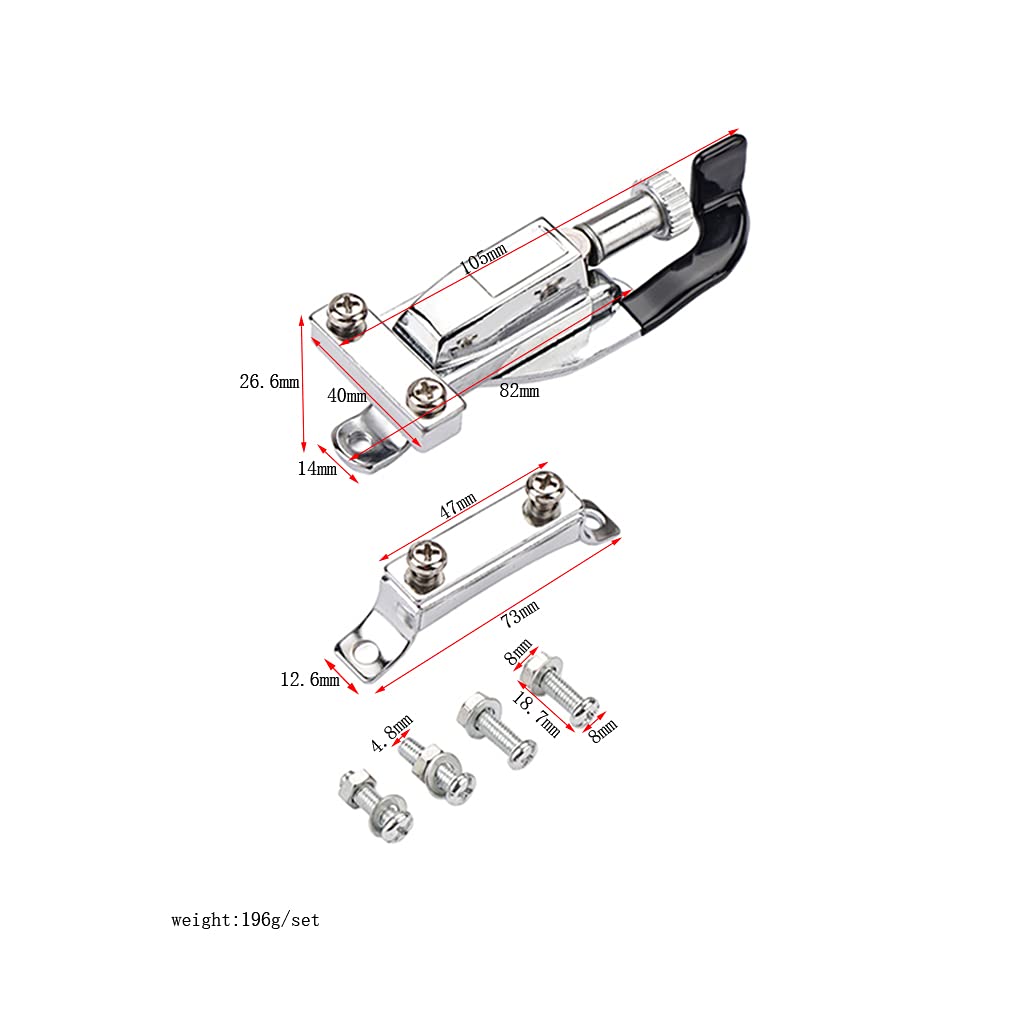 105mm
26.6mm
40mm
82mm
14mm
47mm
73mm
12.6mm
8mm
18.7mm
8mm
4.8mm
weight:196g/set