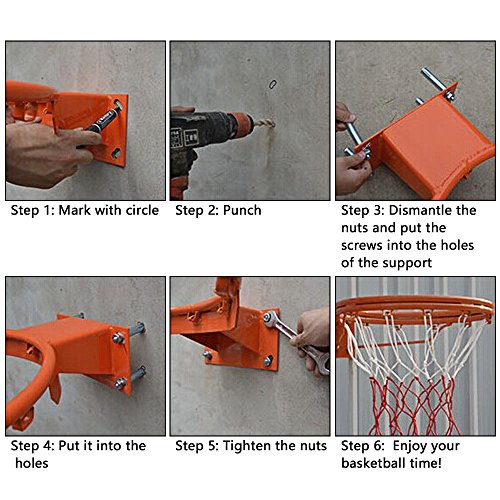 Step 1: Mark with circle

Step 2: Punch

Step 3: Dismantle the nuts and put the screws into the holes of the support

Step 4: Put it into the holes

Step 5: Tighten the nuts

Step 6: Enjoy your basketball time!