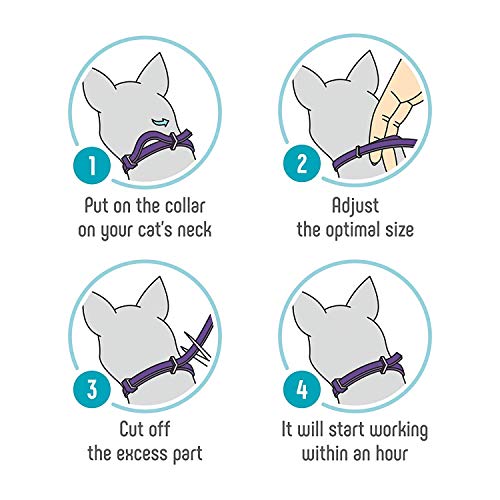 1
Put on the collar on your cat's neck

2
Adjust the optimal size

3
Cut off the excess part

4
It will start working within an hour