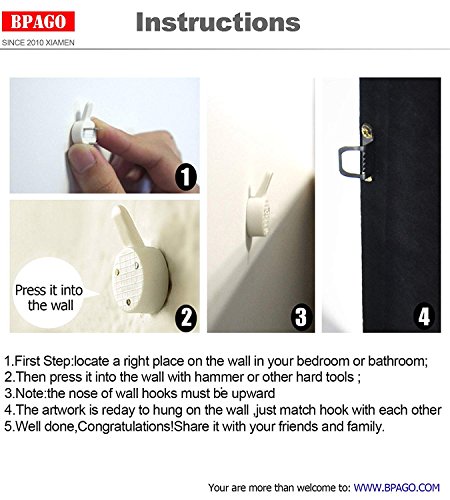 BPAGO
SINCE 2010 XIAMEN

Instructions

1

Press it into the wall

2

3

4

1.First Step:locate a right place on the wall in your bedroom or bathroom;
2.Then press it into the wall with hammer or other hard tools ;
3.Note:the nose of wall hooks must be upward
4.The artwork is reday to hung on the wall ,just match hook with each other
5.Well done,Congratulations!Share it with your friends and family.

Your are more than welcome to: WWW.BPAGO.COM