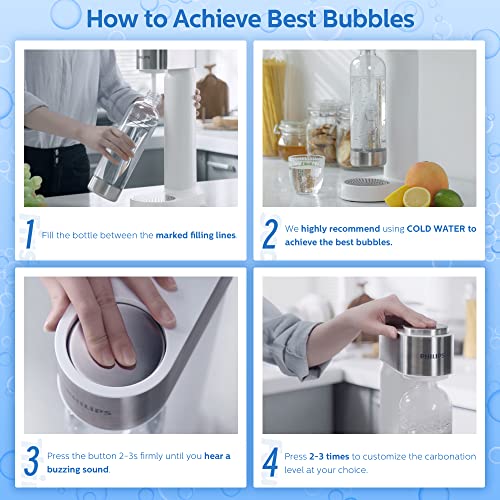 How to Achieve Best Bubbles

1 Fill the bottle between the marked filling lines.

2 We highly recommend using COLD WATER to achieve the best bubbles.

PHILIPS

3 Press the button 2-3s firmly until you hear a buzzing sound.

PHILIPS

4 Press 2-3 times to customize the carbonation level at your choice.