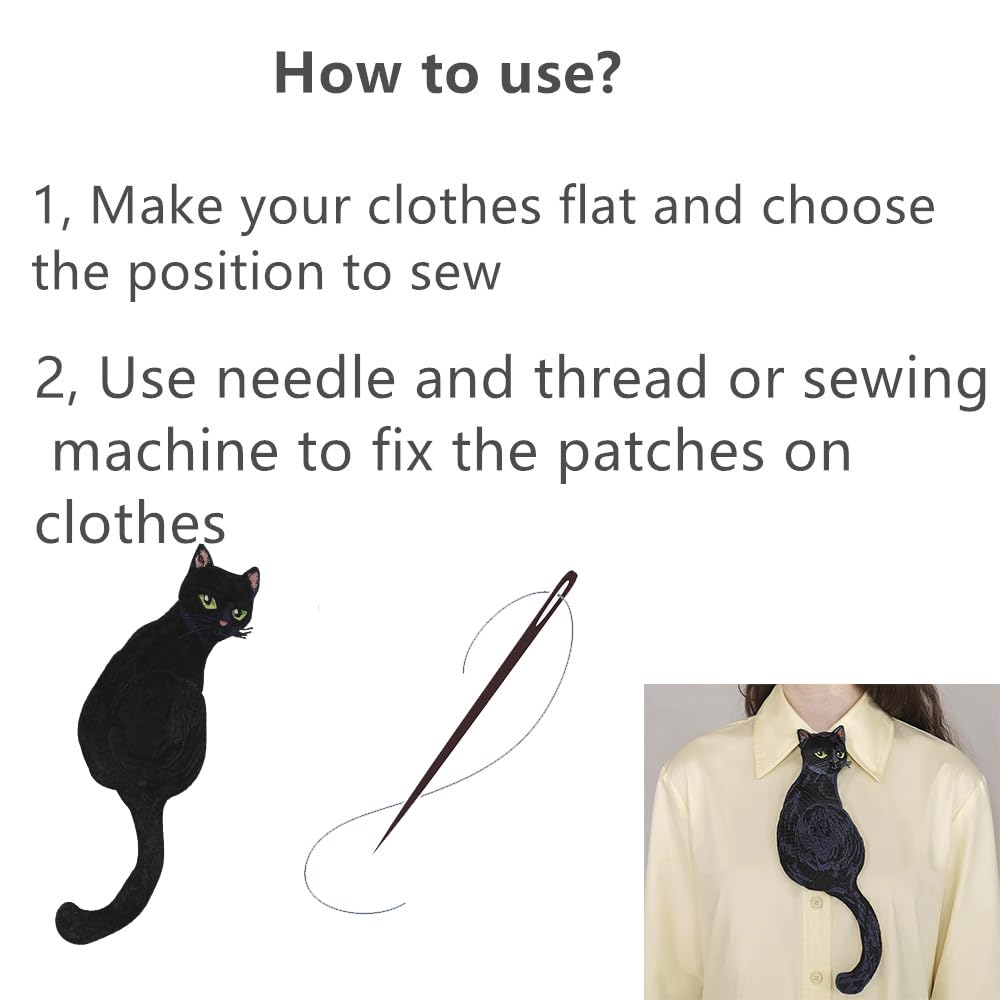 How to use?

1, Make your clothes flat and choose the position to sew

2, Use needle and thread or sewing machine to fix the patches on clothes