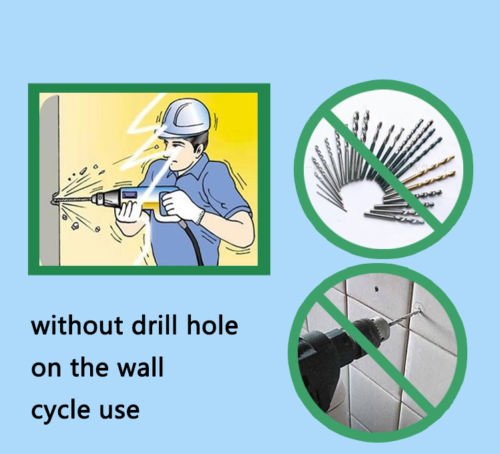 without drill hole
on the wall
cycle use