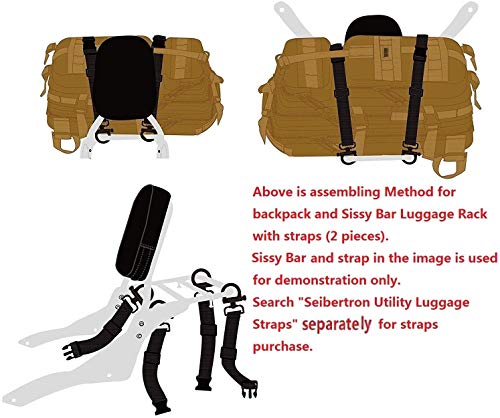 Above is assembling Method for backpack and Sissy Bar Luggage Rack with straps (2 pieces).
Sissy Bar and strap in the image is used for demonstration only.
Search "Seibertron Utility Luggage Straps" separately for straps purchase.