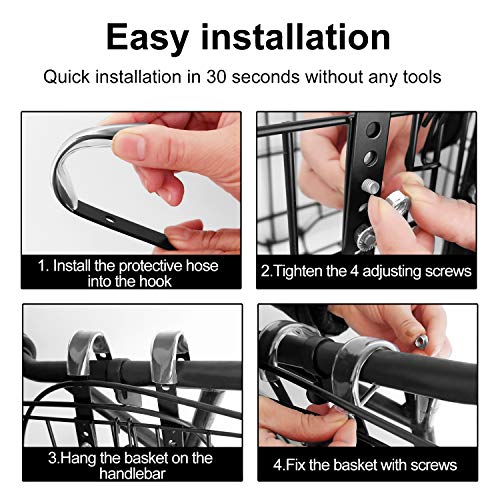 Easy installation

Quick installation in 30 seconds without any tools

1. Install the protective hose into the hook

2.Tighten the 4 adjusting screws

3.Hang the basket on the handlebar

4.Fix the basket with screws