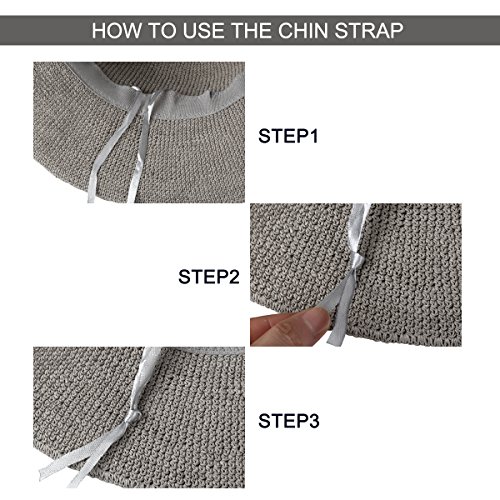 HOW TO USE THE CHIN STRAP

STEP1

STEP2

STEP3