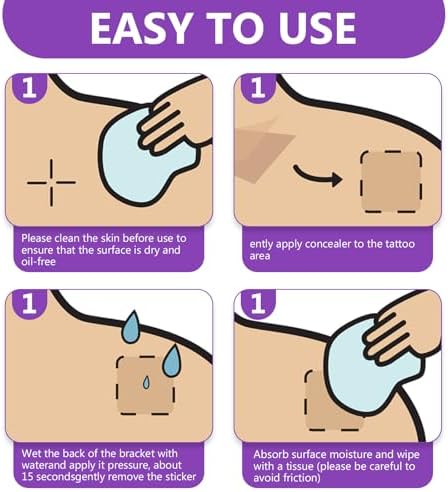 EASY TO USE

1

Please clean the skin before use to ensure that the surface is dry and oil-free

1

ently apply concealer to the tattoo area

1

Wet the back of the bracket with waterand apply it pressure, about 15 secondsgently remove the sticker

1

Absorb surface moisture and wipe with a tissue (please be careful to avoid friction)