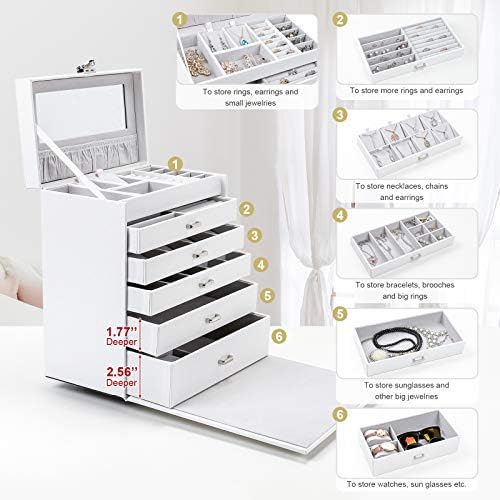 1

To store rings, earrings and small jewelries

2

To store more rings and earrings

3

To store necklaces, chains and earrings

4

To store bracelets, brooches and big rings

5

To store sunglasses and other big jewelries

6

To store watches, sun glasses etc.

1

2

3

4

5

6

1.77'' Deeper

2.56'' Deeper