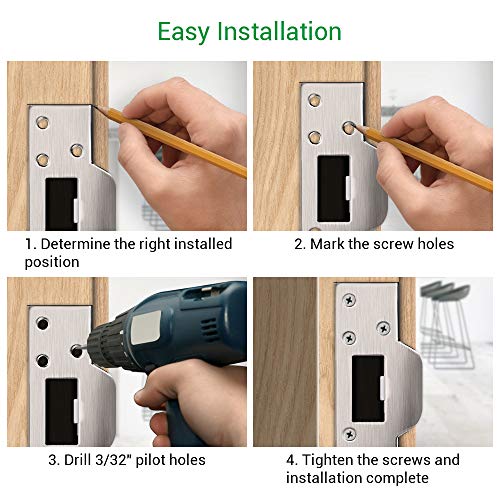 Easy Installation

1. Determine the right installed position

2. Mark the screw holes

3. Drill 3/32" pilot holes

4. Tighten the screws and installation complete