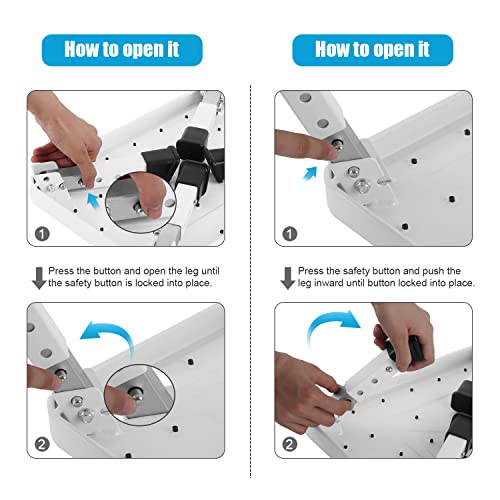 How to open it

1

Press the button and open the leg until the safety button is locked into place.

2

How to open it

1

Press the safety button and push the leg inward until button locked into place.

2