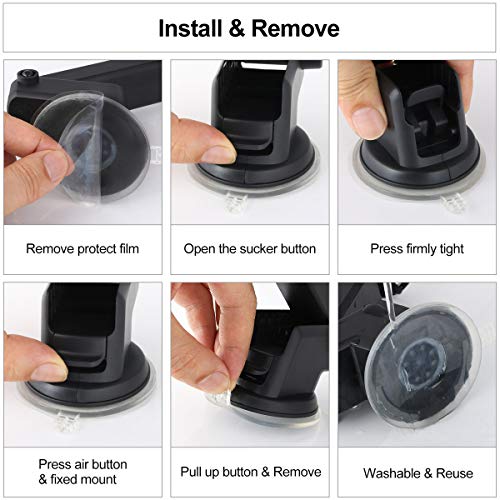 Install & Remove

Remove protect film

Open the sucker button

Press firmly tight

Press air button & fixed mount

Pull up button & Remove

Washable & Reuse