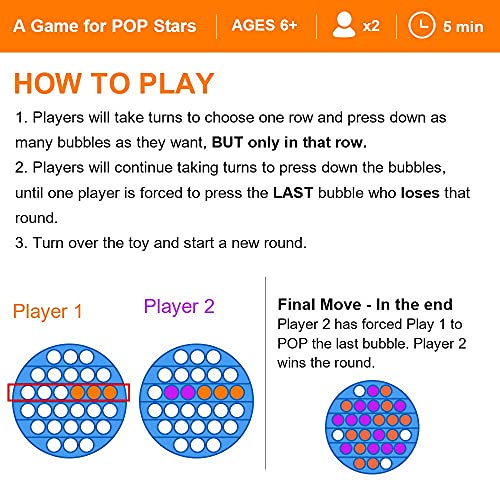 A Game for POP Stars | AGES 6+ | x2 | 5 min

HOW TO PLAY

1. Players will take turns to choose one row and press down as many bubbles as they want, BUT only in that row.
2. Players will continue taking turns to press down the bubbles, until one player is forced to press the LAST bubble who loses that round.
3. Turn over the toy and start a new round.

Player 1

Player 2

Final Move - In the end
Player 2 has forced Play 1 to POP the last bubble. Player 2 wins the round.