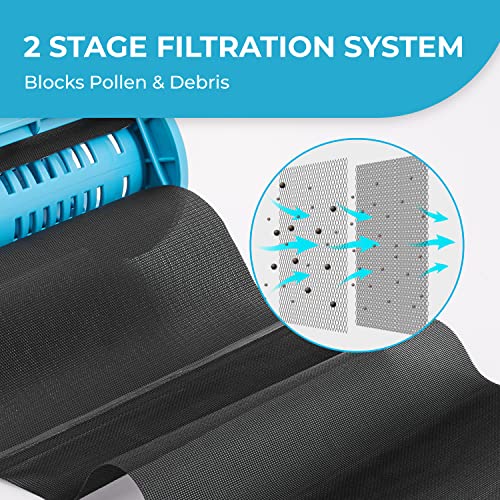 2 STAGE FILTRATION SYSTEM

Blocks Pollen & Debris