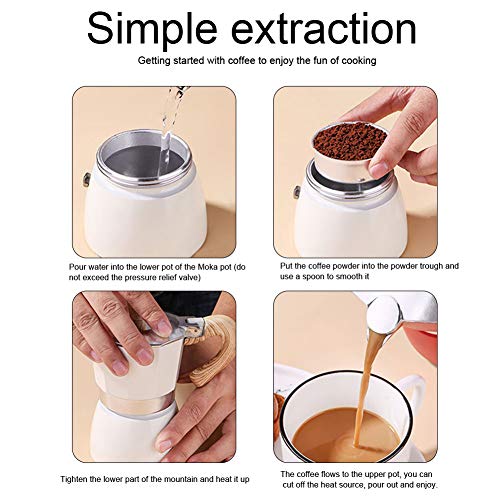 Simple extraction

Getting started with coffee to enjoy the fun of cooking

Pour water into the lower pot of the Moka pot (do not exceed the pressure relief valve)

Put the coffee powder into the powder trough and use a spoon to smooth it

Tighten the lower part of the mountain and heat it up

The coffee flows to the upper pot, you can cut off the heat source, pour out and enjoy.