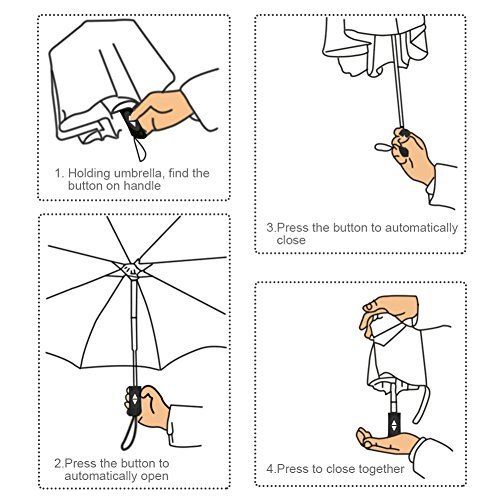 1. Holding umbrella, find the button on handle

2.Press the button to automatically open

3.Press the button to automatically close

4.Press to close together