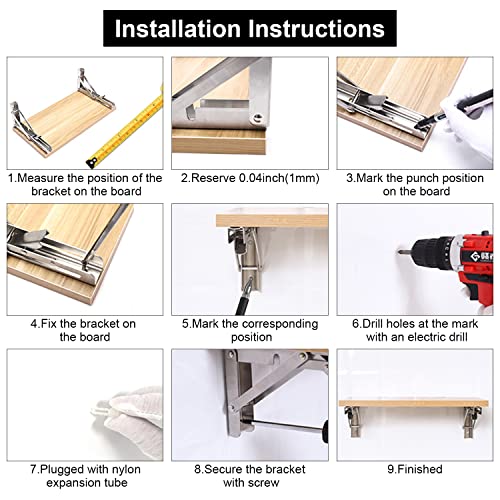 Installation Instructions

1.Measure the position of the bracket on the board

2.Reserve 0.04inch(1mm)

3.Mark the punch position on the board

4.Fix the bracket on the board

5.Mark the corresponding position

6.Drill holes at the mark with an electric drill

7.Plugged with nylon expansion tube

8.Secure the bracket with screw

9.Finished