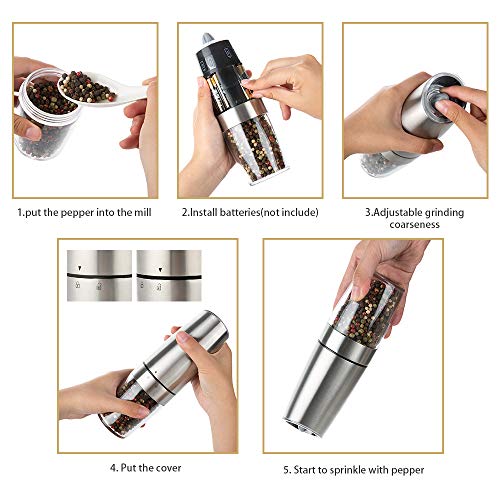 1.put the pepper into the mill

2.Install batteries(not include)

3.Adjustable grinding coarseness

4. Put the cover

5. Start to sprinkle with pepper