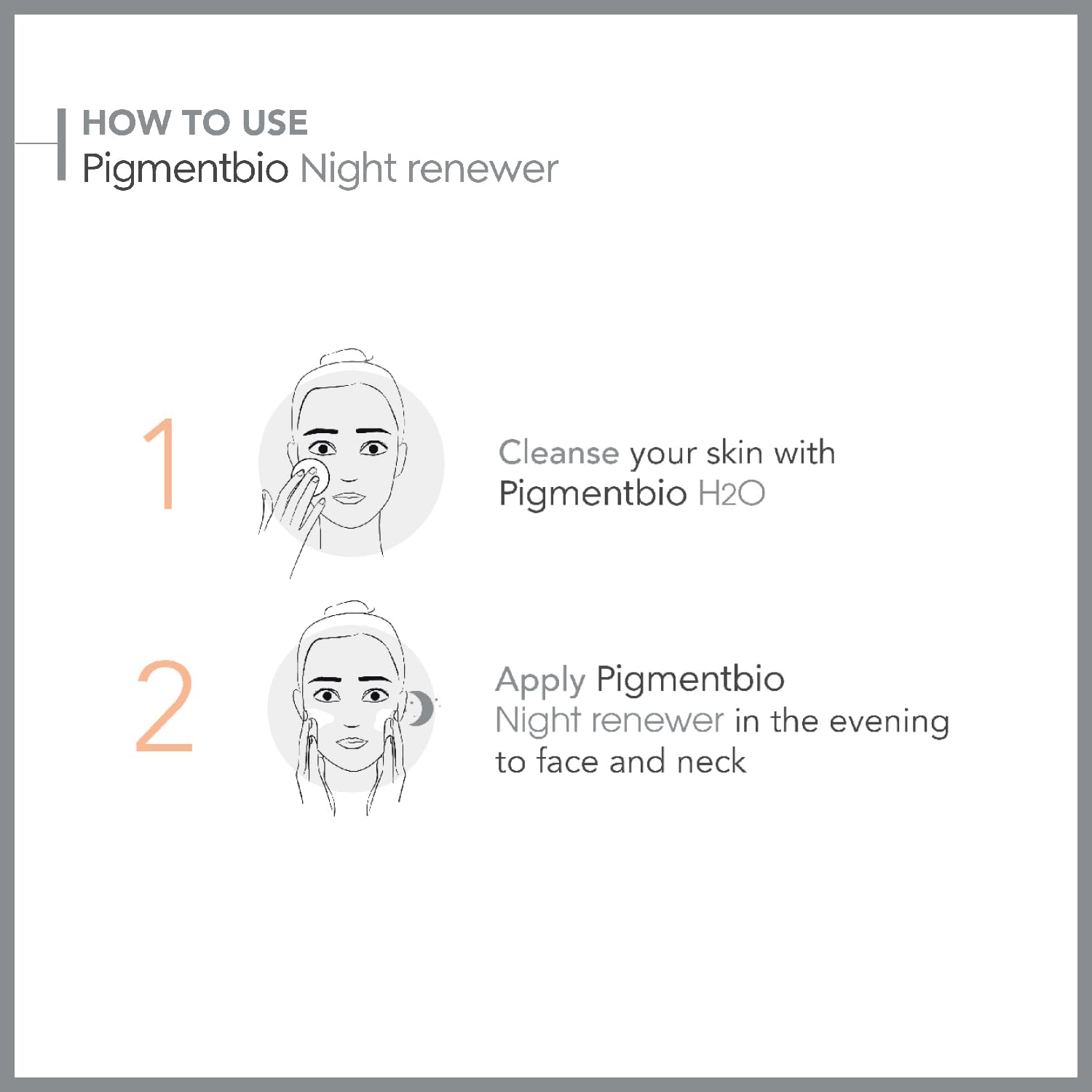 HOW TO USE
Pigmentbio Night renewer

1

Cleanse your skin with Pigmentbio H2O

2

Apply Pigmentbio Night renewer in the evening to face and neck