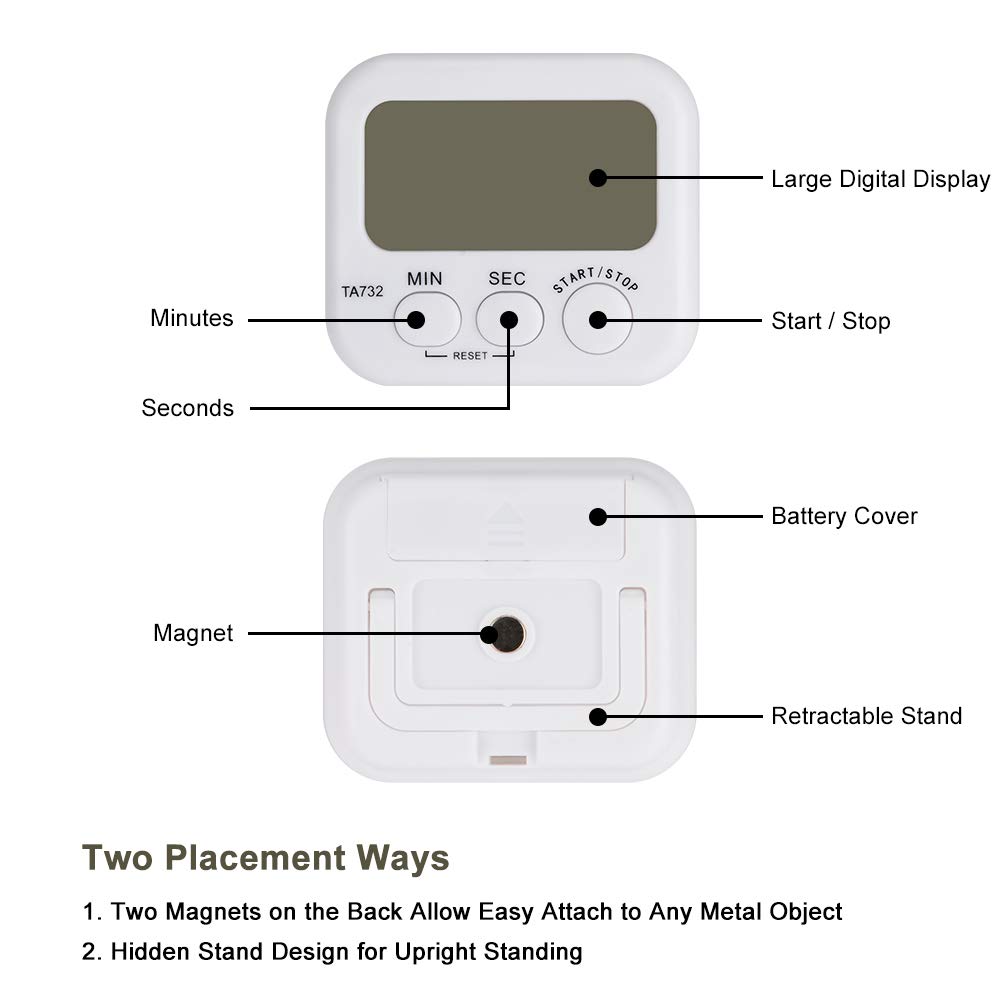 Large Digital Display

TA732 MIN SEC START/STOP

RESET

Minutes

Start / Stop

Seconds

Battery Cover

Magnet

Retractable Stand

Two Placement Ways

1. Two Magnets on the Back Allow Easy Attach to Any Metal Object

2. Hidden Stand Design for Upright Standing