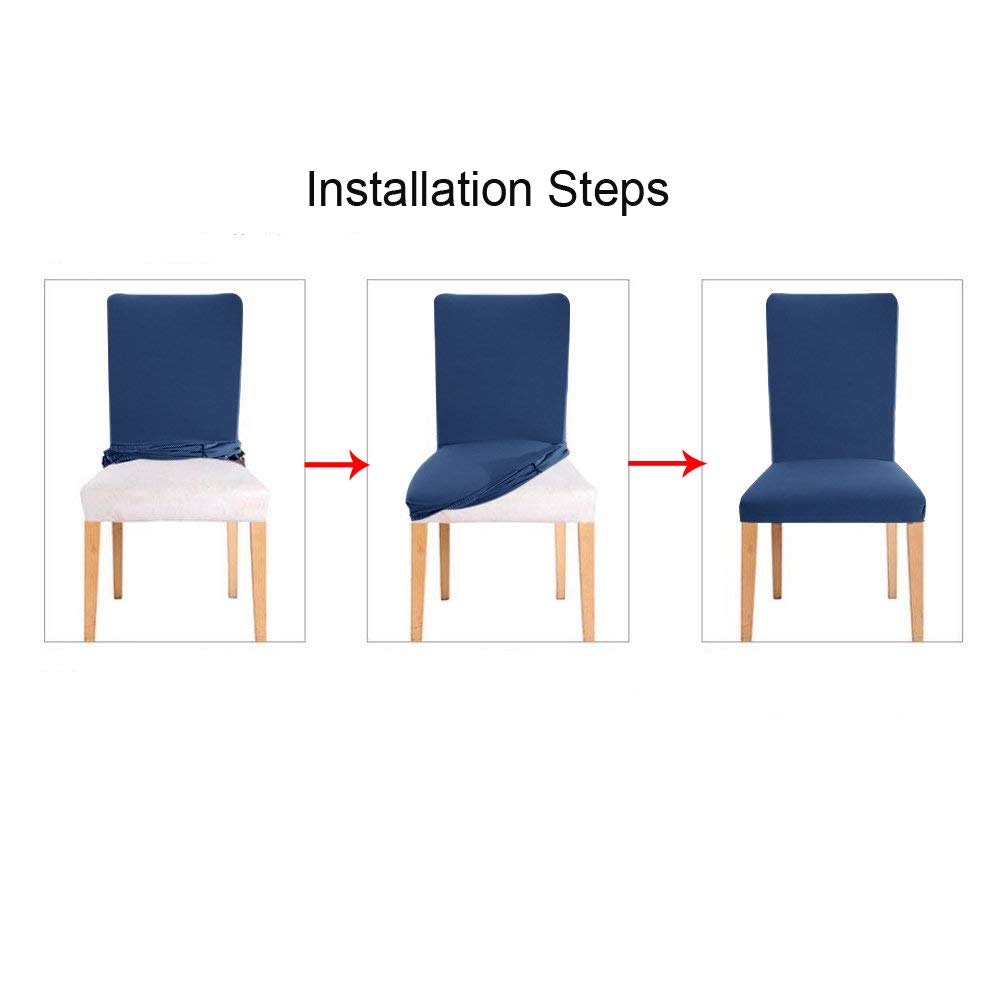 Installation Steps