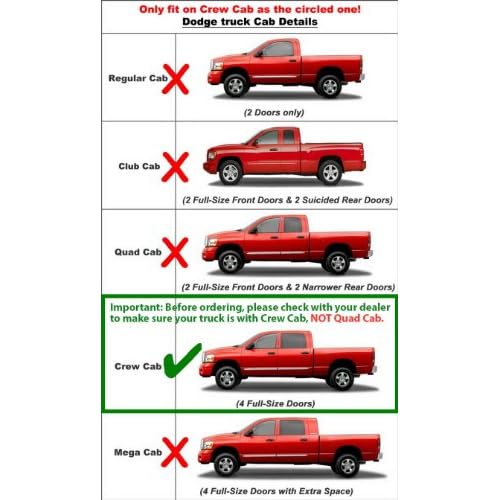 Only fit on Crew Cab as the circled one!
Dodge truck Cab Details

Regular Cab
(2 Doors only)

Club Cab
(2 Full-Size Front Doors & 2 Suicided Rear Doors)

Quad Cab
(2 Full-Size Front Doors & 2 Narrower Rear Doors)

Important: Before ordering, please check with your dealer to make sure your truck is with Crew Cab, NOT Quad Cab.

Crew Cab
(4 Full-Size Doors)

Mega Cab
(4 Full-Size Doors with Extra Space)