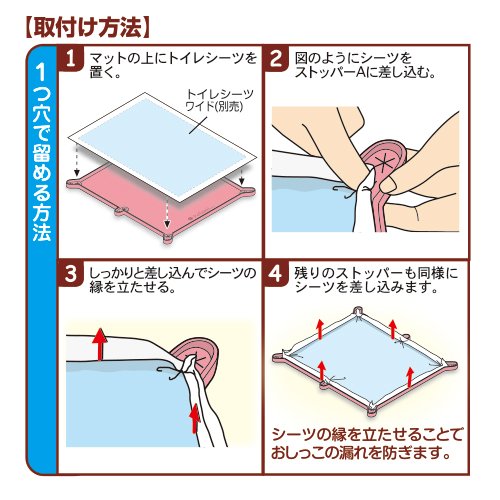 【取付け方法】

1つ穴で留める方法

1 マットの上にトイレシーツを置く。

トイレシーツ ワイド(別売)

2 図のようにシーツをストッパーAに差し込む。

3 しっかりと差し込んでシーツの縁を立たせる。

4 残りのストッパーも同様にシーツを差し込みます。

シーツの縁を立たせることでおしっこの漏れを防ぎます。