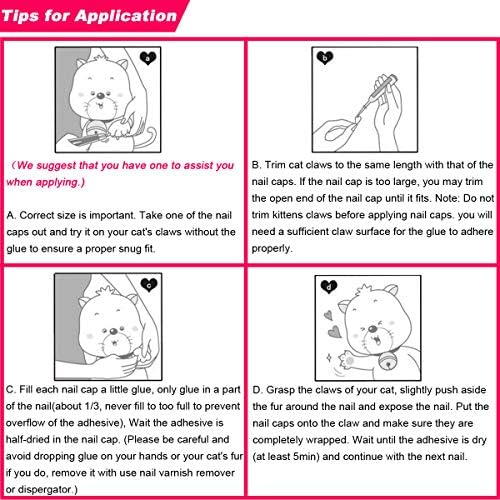 Tips for Application

a

（We suggest that you have one to assist you when applying.）

A. Correct size is important. Take one of the nail caps out and try it on your cat's claws without the glue to ensure a proper snug fit.

b

B. Trim cat claws to the same length with that of the nail caps. If the nail cap is too large, you may trim the open end of the nail cap until it fits. Note: Do not trim kittens claws before applying nail caps. you will need a sufficient claw surface for the glue to adhere properly.

c

C. Fill each nail cap a little glue, only glue in a part of the nail(about 1/3, never fill to too full to prevent overflow of the adhesive), Wait the adhesive is half-dried in the nail cap. (Please be careful and avoid dropping glue on your hands or your cat's fur if you do, remove it with use nail varnish remover or dispergator.)

d

D. Grasp the claws of your cat, slightly push aside the fur around the nail and expose the nail. Put the nail caps onto the claw and make sure they are completely wrapped. Wait until the adhesive is dry (at least 5min) and continue with the next nail.