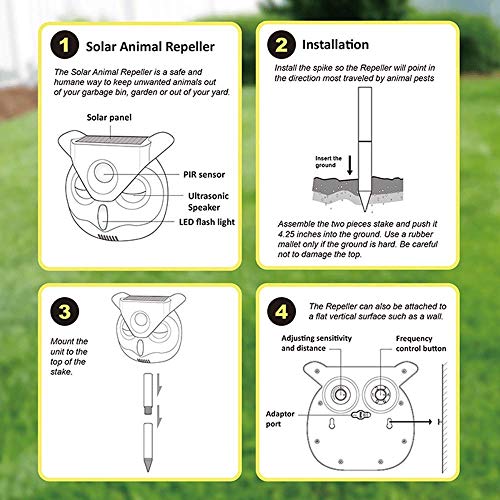 1 Solar Animal Repeller

The Solar Animal Repeller is a safe and humane way to keep unwanted animals out of your garbage bin, garden or out of your yard.

Solar panel

PIR sensor

Ultrasonic Speaker

LED flash light

2 Installation

Install the spike so the Repeller will point in the direction most traveled by animal pests

Insert the ground

Assemble the two pieces stake and push it 4.25 inches into the ground. Use a rubber mallet only if the ground is hard. Be careful not to damage the top.

3

Mount the unit to the top of the stake.

4

The Repeller can also be attached to a flat vertical surface such as a wall.

Adjusting sensitivity and distance

Frequency control button

Adaptor port