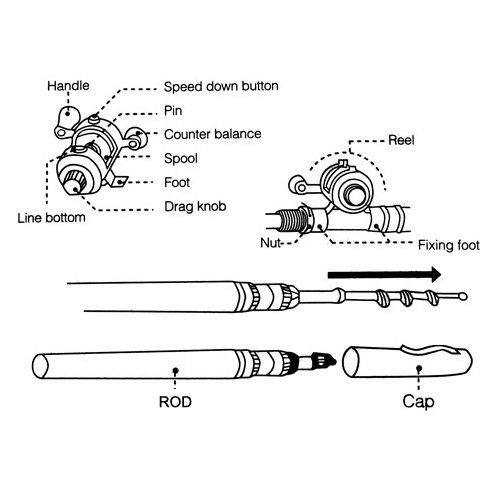 Handle
Speed down button
Pin
Counter balance
Spool
Foot
Drag knob
Line bottom

Reel
Nut
Fixing foot

ROD
Cap