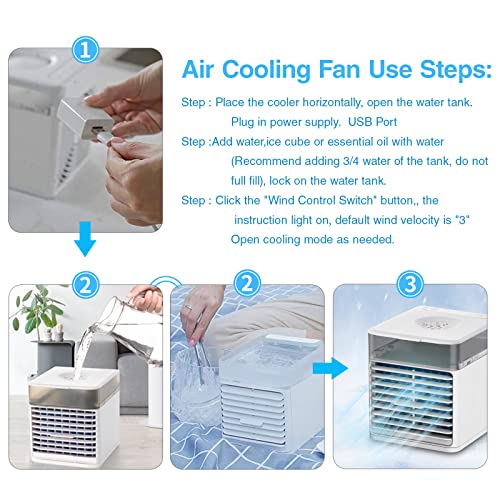 1

Air Cooling Fan Use Steps:

Step : Place the cooler horizontally, open the water tank. Plug in power supply. USB Port

Step :Add water,ice cube or essential oil with water (Recommend adding 3/4 water of the tank, do not full fill), lock on the water tank.

Step : Click the "Wind Control Switch" button,, the instruction light on, default wind velocity is "3" Open cooling mode as needed.

2

2

3