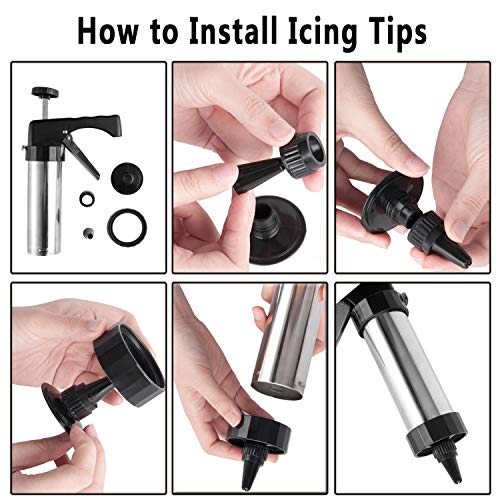 How to Install Icing Tips