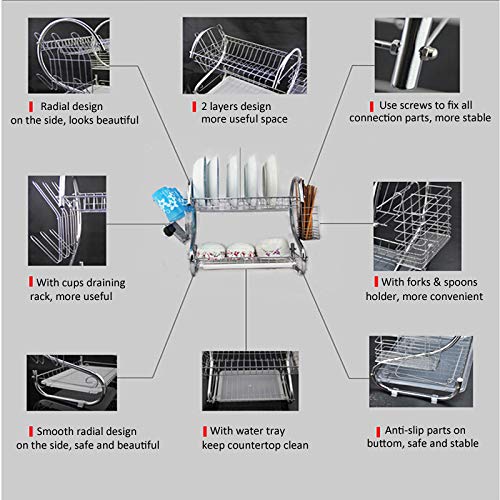 Radial design on the side, looks beautiful

2 layers design more useful space

Use screws to fix all connection parts, more stable

With cups draining rack, more useful

With forks & spoons holder, more convenient

Smooth radial design on the side, safe and beautiful

With water tray keep countertop clean

Anti-slip parts on buttom, safe and stable