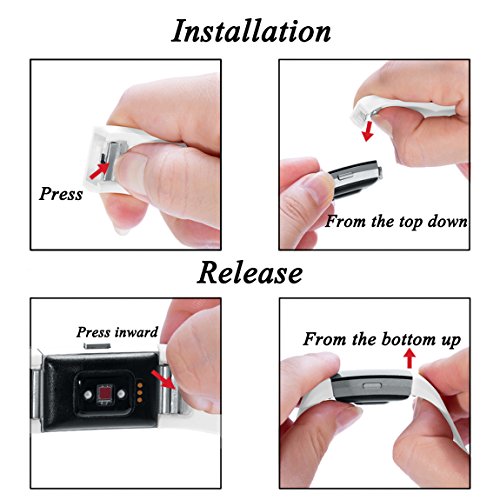 Installation

Press

From the top down

Release

Press inward

From the bottom up