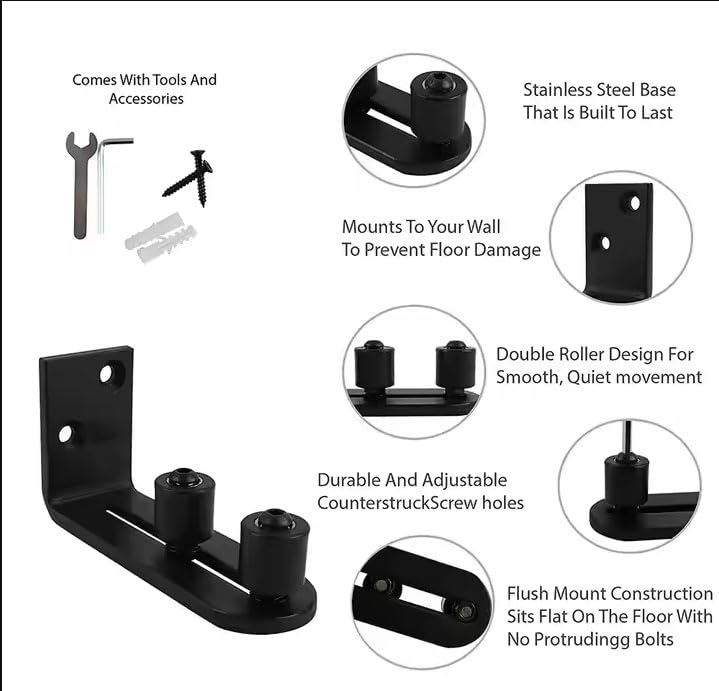 Comes With Tools And Accessories

Stainless Steel Base That Is Built To Last

Mounts To Your Wall To Prevent Floor Damage

Double Roller Design For Smooth, Quiet movement

Durable And Adjustable CounterstruckScrew holes

Flush Mount Construction Sits Flat On The Floor With No Protrudingg Bolts