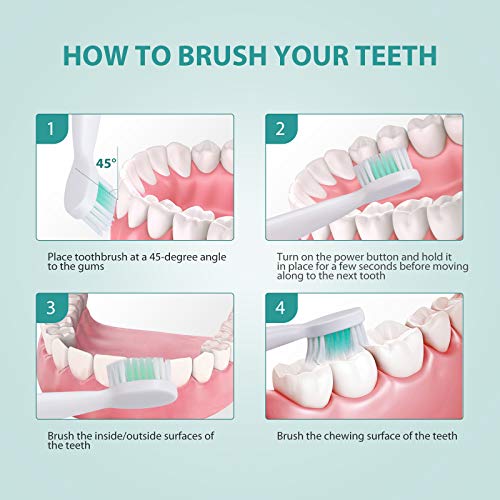 HOW TO BRUSH YOUR TEETH

1

45°

Place toothbrush at a 45-degree angle to the gums

2

Turn on the power button and hold it in place for a few seconds before moving along to the next tooth

3

Brush the inside/outside surfaces of the teeth

4

Brush the chewing surface of the teeth