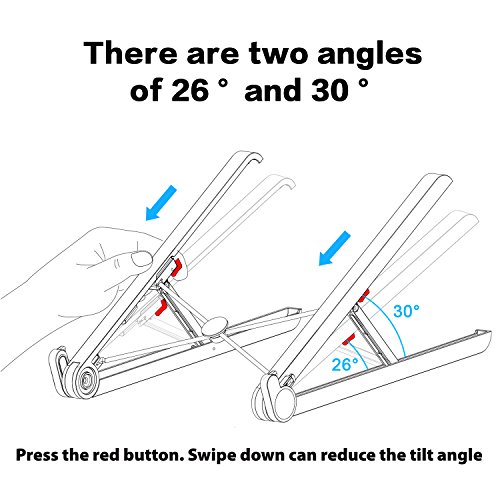 There are two angles of 26 ° and 30 °

30°

26°

Press the red button. Swipe down can reduce the tilt angle