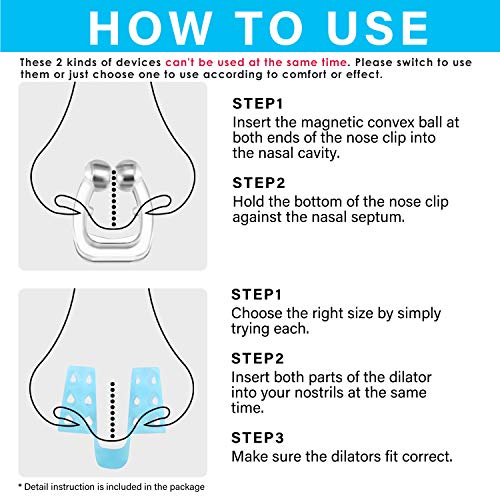 HOW TO USE

These 2 kinds of devices can't be used at the same time. Please switch to use them or just choose one to use according to comfort or effect.

STEP1
Insert the magnetic convex ball at both ends of the nose clip into the nasal cavity.

STEP2
Hold the bottom of the nose clip against the nasal septum.

STEP1
Choose the right size by simply trying each.

STEP2
Insert both parts of the dilator into your nostrils at the same time.

STEP3
Make sure the dilators fit correct.

* Detail instruction is included in the package