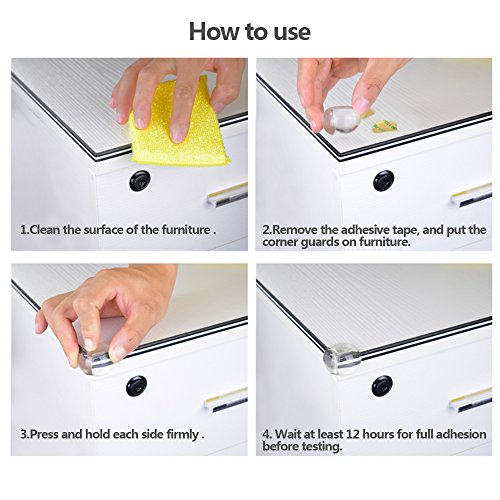 How to use

1.Clean the surface of the furniture .

2.Remove the adhesive tape, and put the corner guards on furniture.

3.Press and hold each side firmly .

4. Wait at least 12 hours for full adhesion before testing.