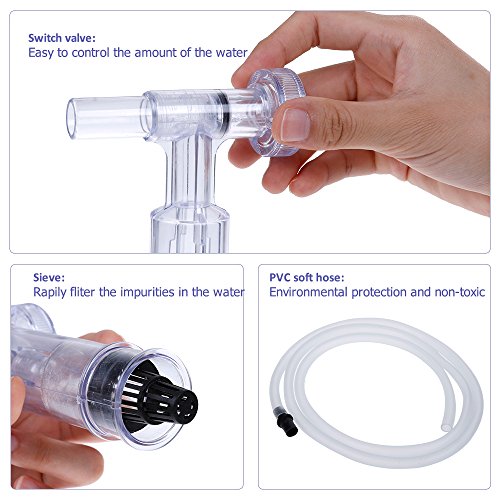 Switch valve:
Easy to control the amount of the water

Sieve:
Rapily fliter the impurities in the water

PVC soft hose:
Environmental protection and non-toxic