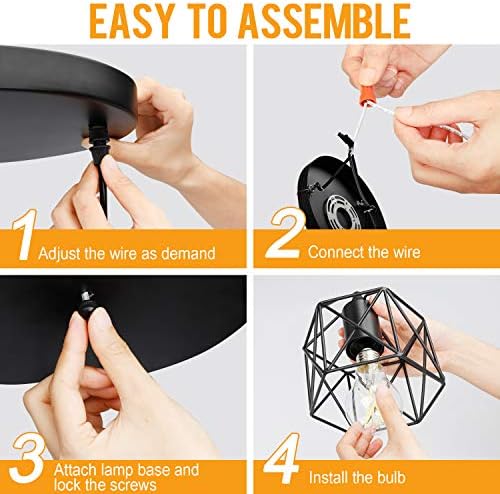 EASY TO ASSEMBLE

1 Adjust the wire as demand

2 Connect the wire

3 Attach lamp base and lock the screws

4 Install the bulb