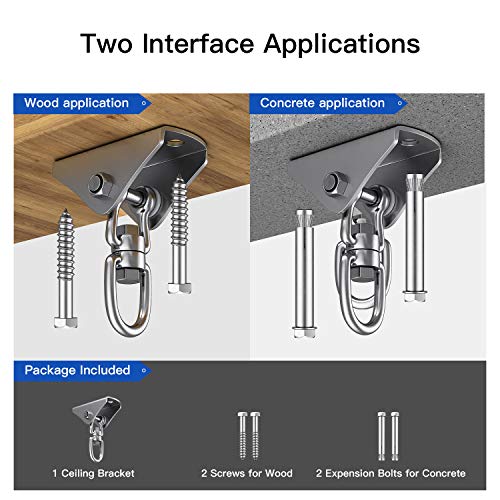 Two Interface Applications

Wood application

Concrete application

Package Included

1 Ceiling Bracket

2 Screws for Wood

2 Expension Bolts for Concrete