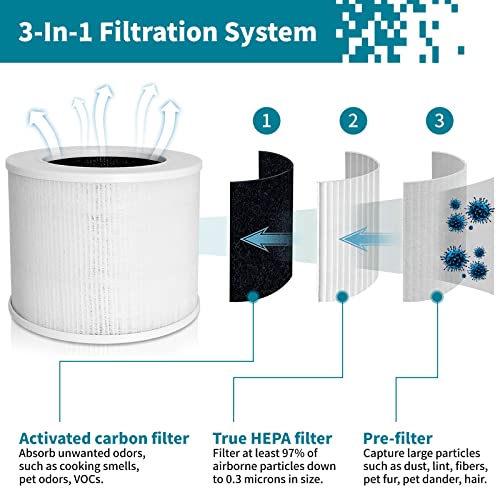 3-In-1 Filtration System

1

2

3

Activated carbon filter
Absorb unwanted odors, such as cooking smells, pet odors, VOCs.

True HEPA filter
Filter at least 97% of airborne particles down to 0.3 microns in size.

Pre-filter
Capture large particles such as dust, lint, fibers, pet fur, pet dander, hair.