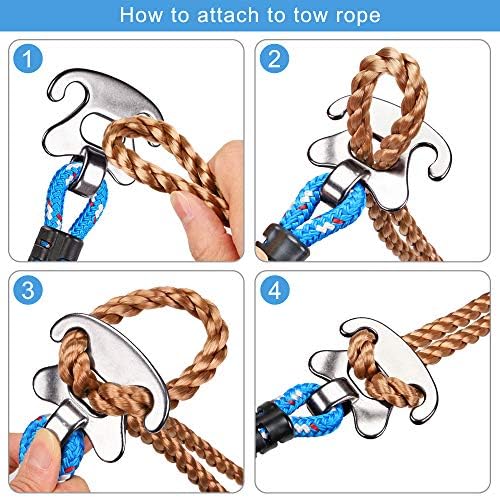 How to attach to tow rope

1

2

3

4