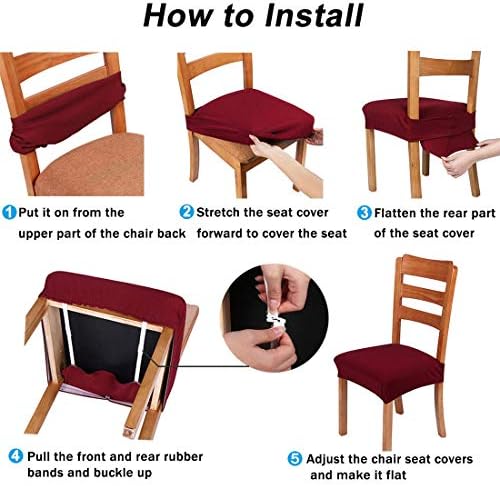 How to Install

1 Put it on from the upper part of the chair back

2 Stretch the seat cover forward to cover the seat

3 Flatten the rear part of the seat cover

4 Pull the front and rear rubber bands and buckle up

5 Adjust the chair seat covers and make it flat