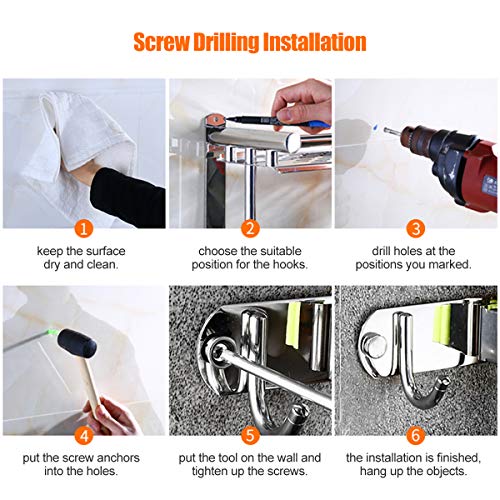 Screw Drilling Installation

1
keep the surface dry and clean.

2
choose the suitable position for the hooks.

3
drill holes at the positions you marked.

4
put the screw anchors into the holes.

5
put the tool on the wall and tighten up the screws.

6
the installation is finished, hang up the objects.