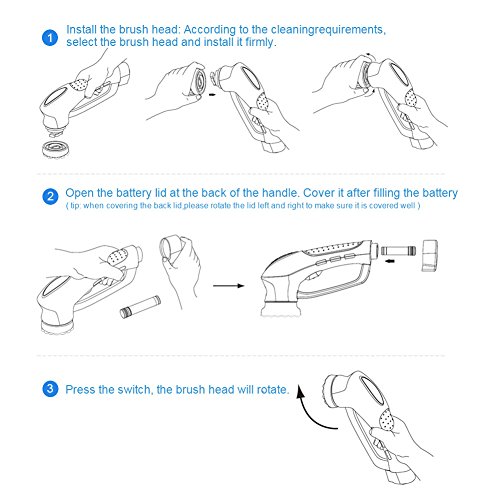 1 Install the brush head: According to the cleaningrequirements, select the brush head and install it firmly.

2 Open the battery lid at the back of the handle. Cover it after filling the battery
( tip: when covering the back lid,please rotate the lid left and right to make sure it is covered well )

3 Press the switch, the brush head will rotate.