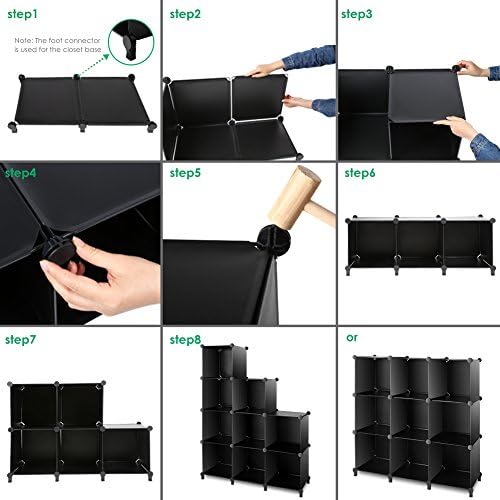 step1

Note: The foot connector is used for the closet base

step2

step3

step4

step5

step6

step7

step8

or