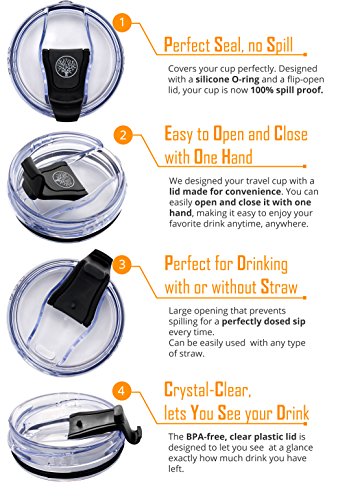 1

Perfect Seal, no Spill

Covers your cup perfectly. Designed with a silicone O-ring and a flip-open lid, your cup is now 100% spill proof.

2

Easy to Open and Close with One Hand

We designed your travel cup with a lid made for convenience. You can easily open and close it with one hand, making it easy to enjoy your favorite drink anytime, anywhere.

3

Perfect for Drinking with or without Straw

Large opening that prevents spilling for a perfectly dosed sip every time.
Can be easily used with any type of straw.

4

Crystal-Clear, lets You See your Drink

The BPA-free, clear plastic lid is designed to let you see at a glance exactly how much drink you have left.