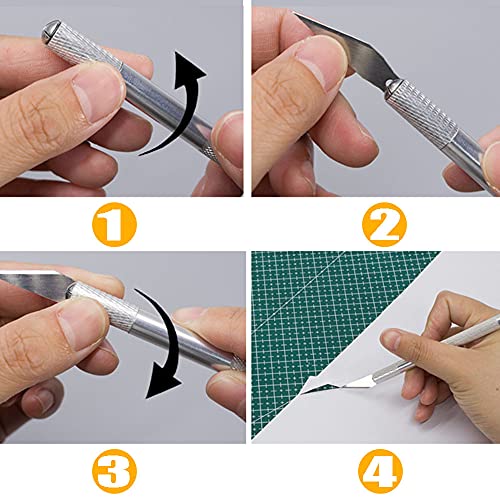 1

2

3

4